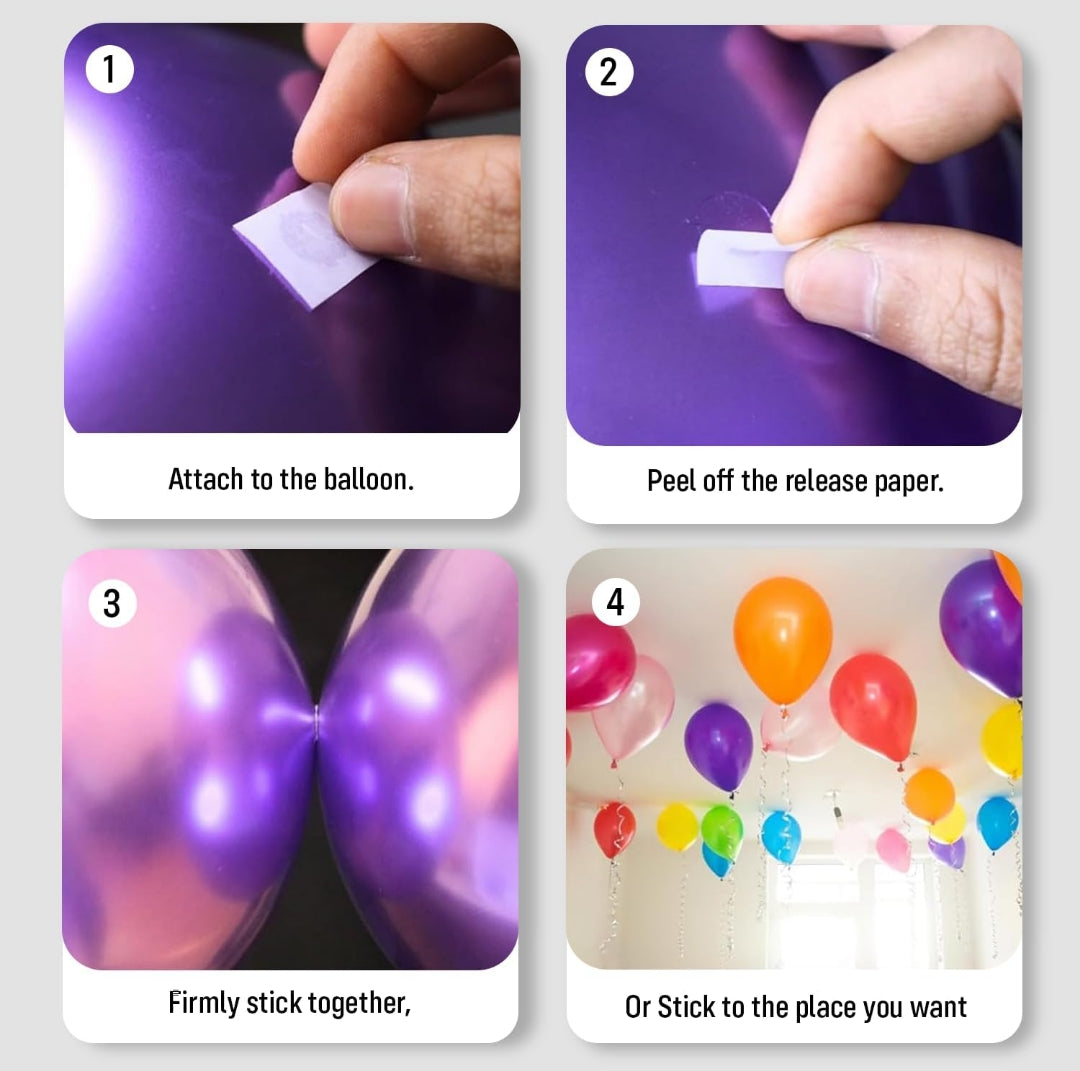 1

Attach to the balloon.

2

Peel off the release paper.

3

Firmly stick together,

4

Or Stick to the place you want