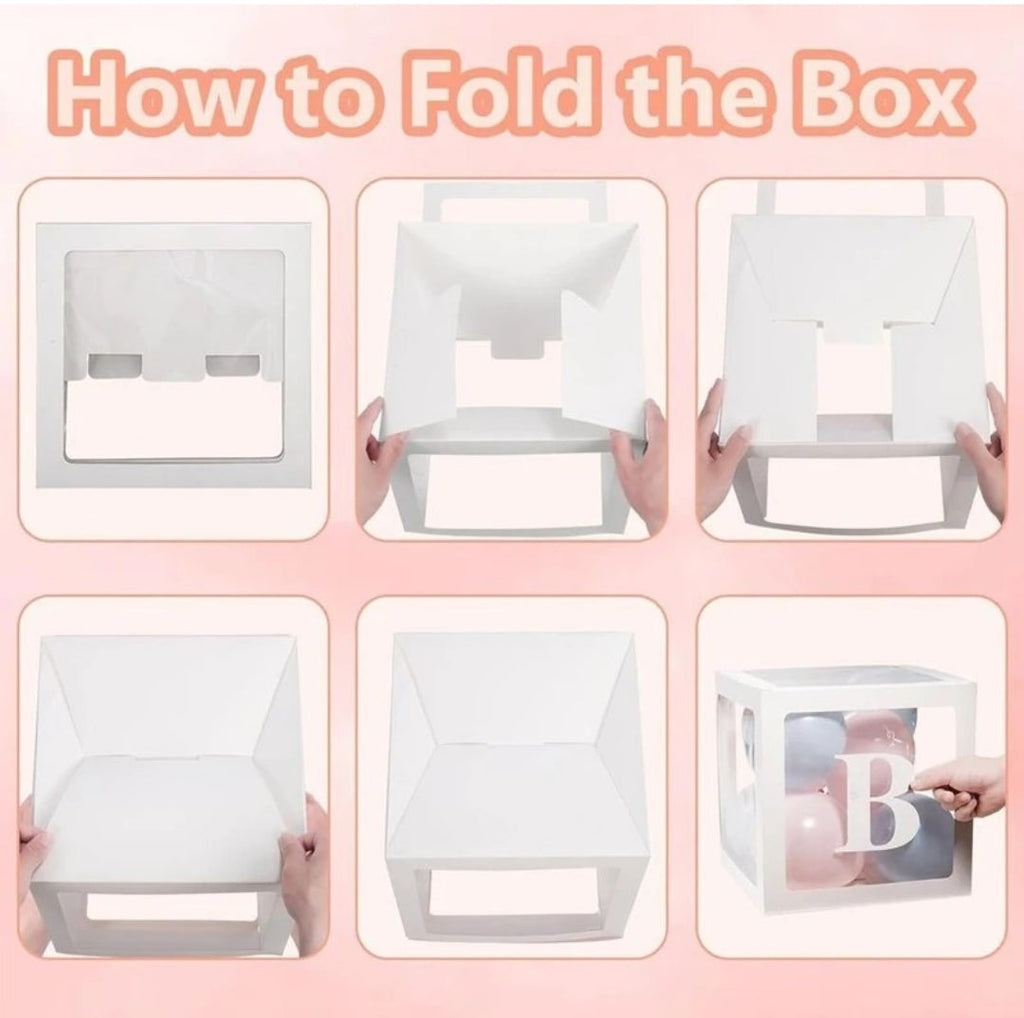 How to Fold the Box

B