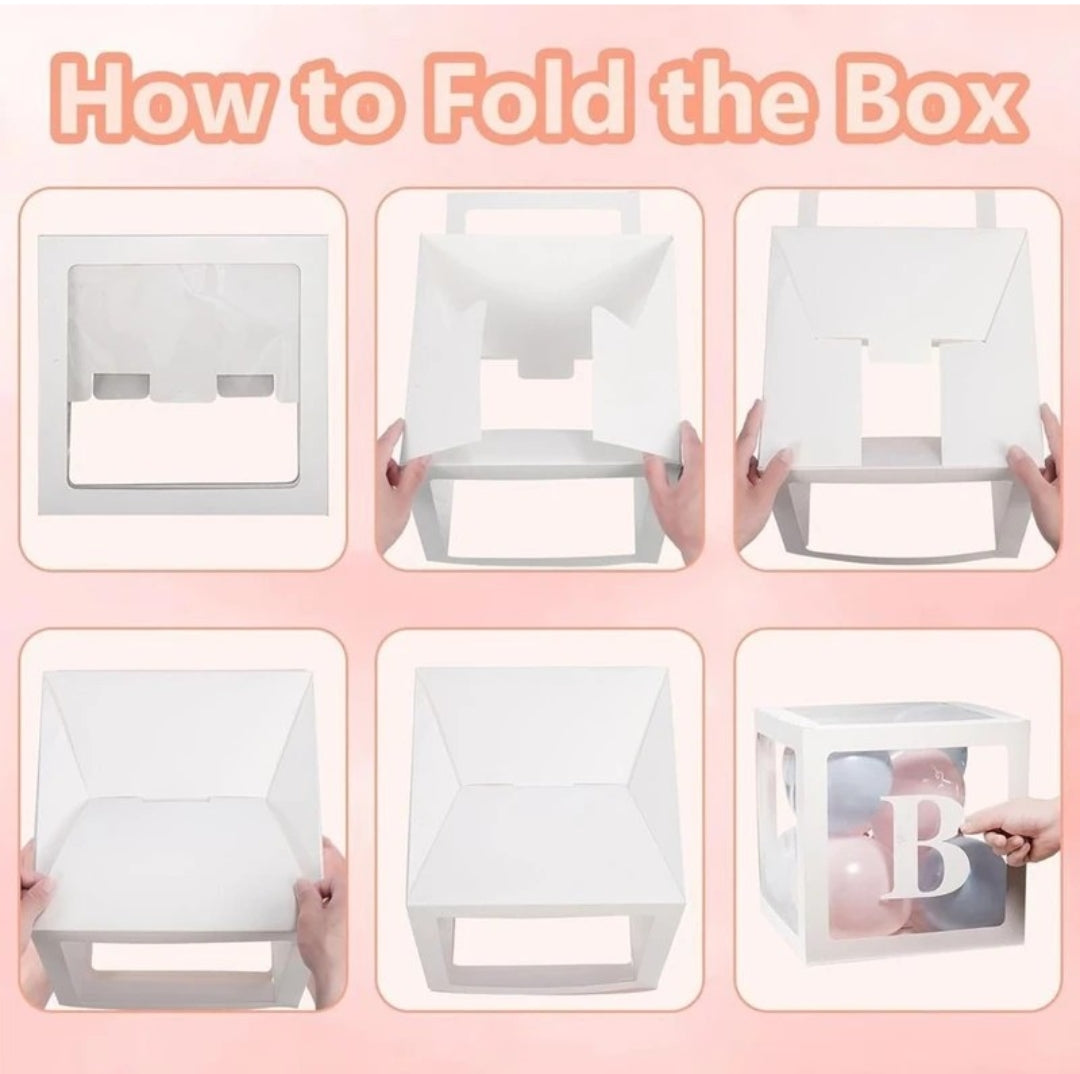 How to Fold the Box

B