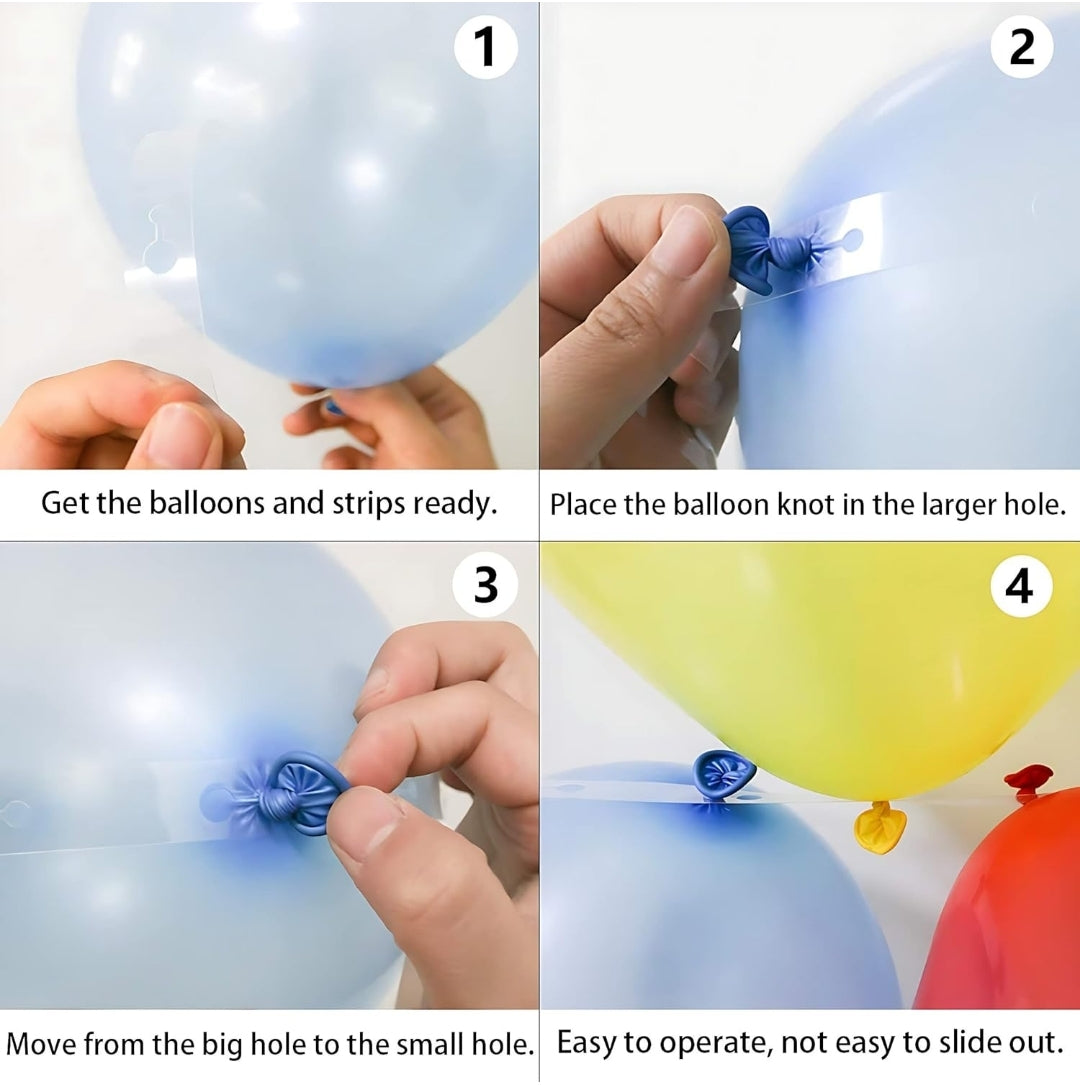 1

Get the balloons and strips ready.

2

Place the balloon knot in the larger hole.

3

Move from the big hole to the small hole.

4

Easy to operate, not easy to slide out.